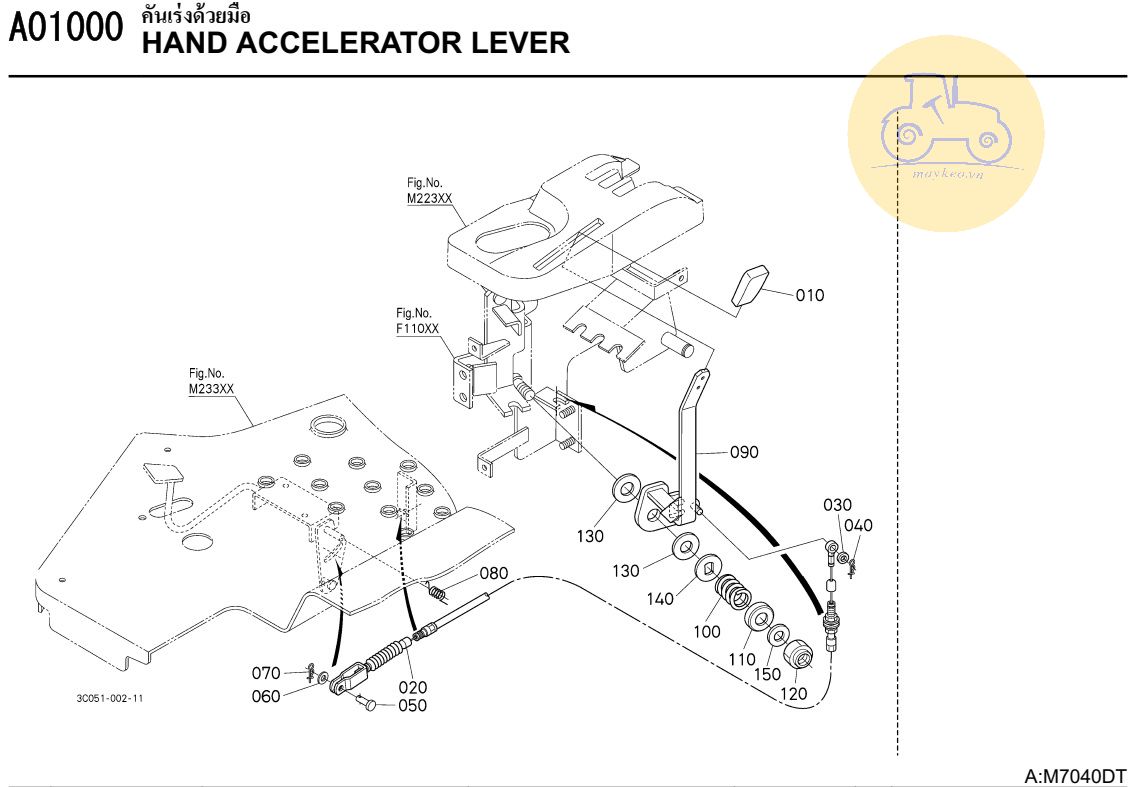 A01000 คันเร่งด้วยมือ
HAND ACCELERATOR LEVER

maykeo.vn

Fig.No.
M223XX

Fig.No.
F110XX

Fig.No.
M233XX

010
090
030
040
130
130
140
100
110
150
120
080
070
060
020
050

3C051-002-11

A:M7040DT